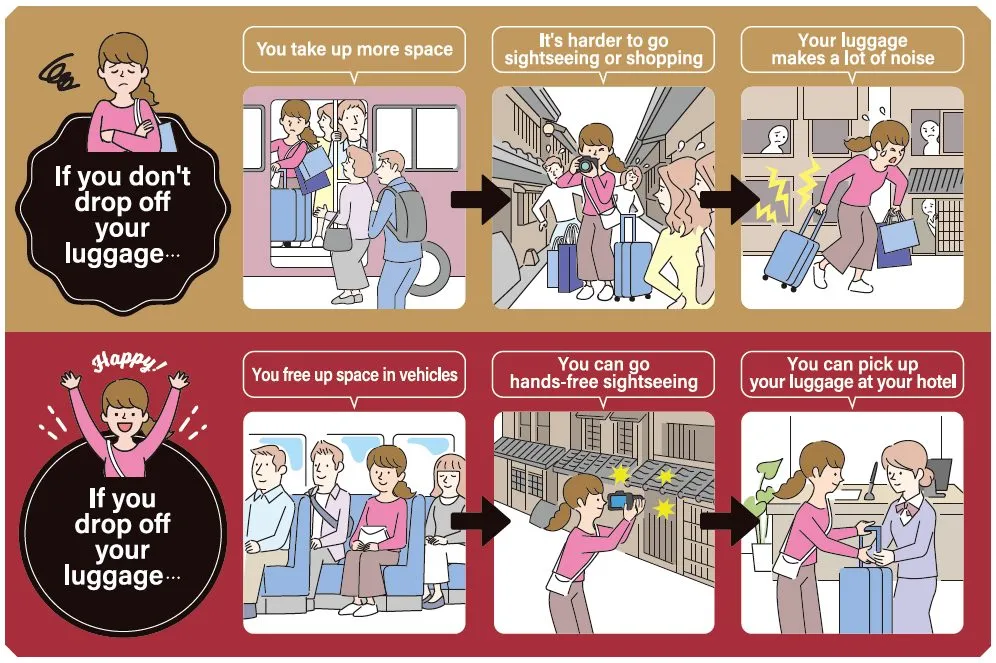 If you don't drop off your luggage…

You take up more space

It's harder to go sightseeing or shopping

Your luggage makes a lot of noise

Happy!

If you drop off your luggage…

You free up space in vehicles

You can go hands-free sightseeing

You can pick up your luggage at your hotel